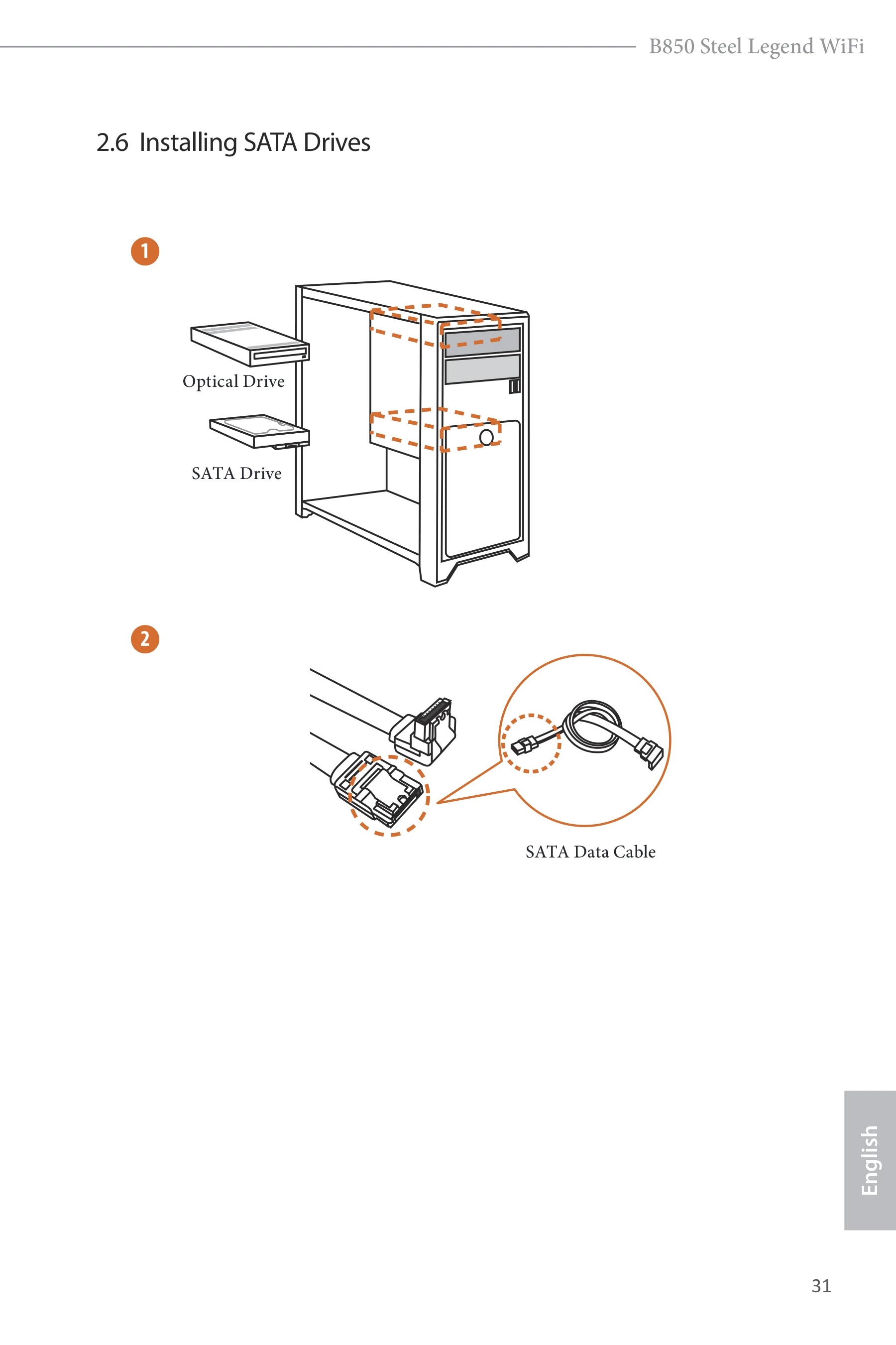 B850 Steel Legend WiFi

2.6 Installing SATA Drives

1

Optical Drive

SATA Drive

2

SATA Data Cable

English

31